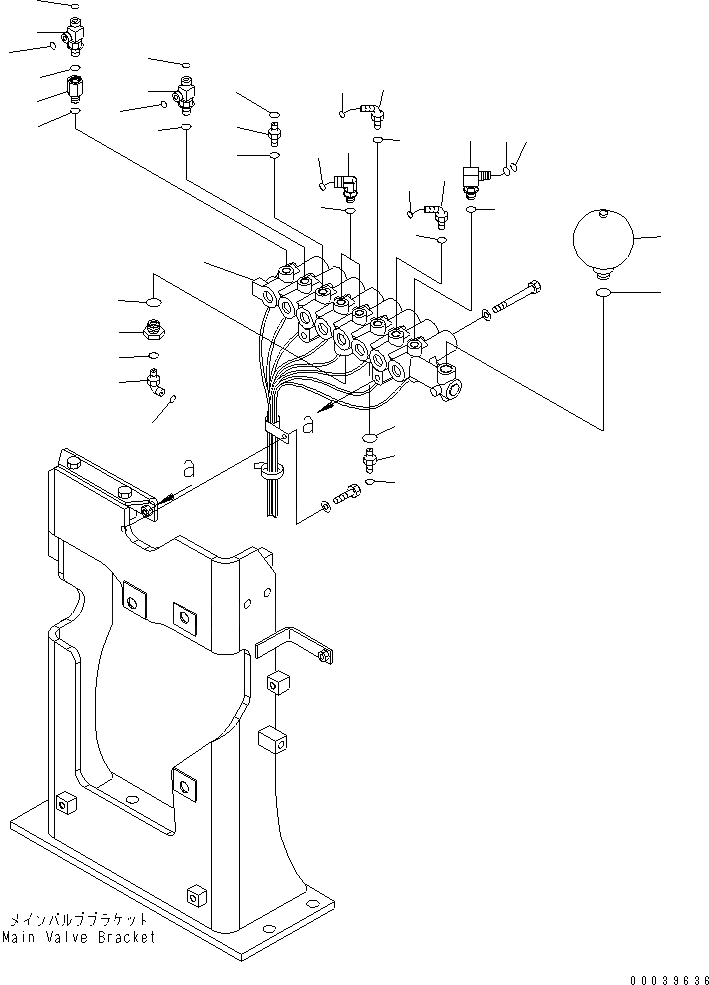 a

a

メインバルブブラケット
Main Valve Bracket

00039636