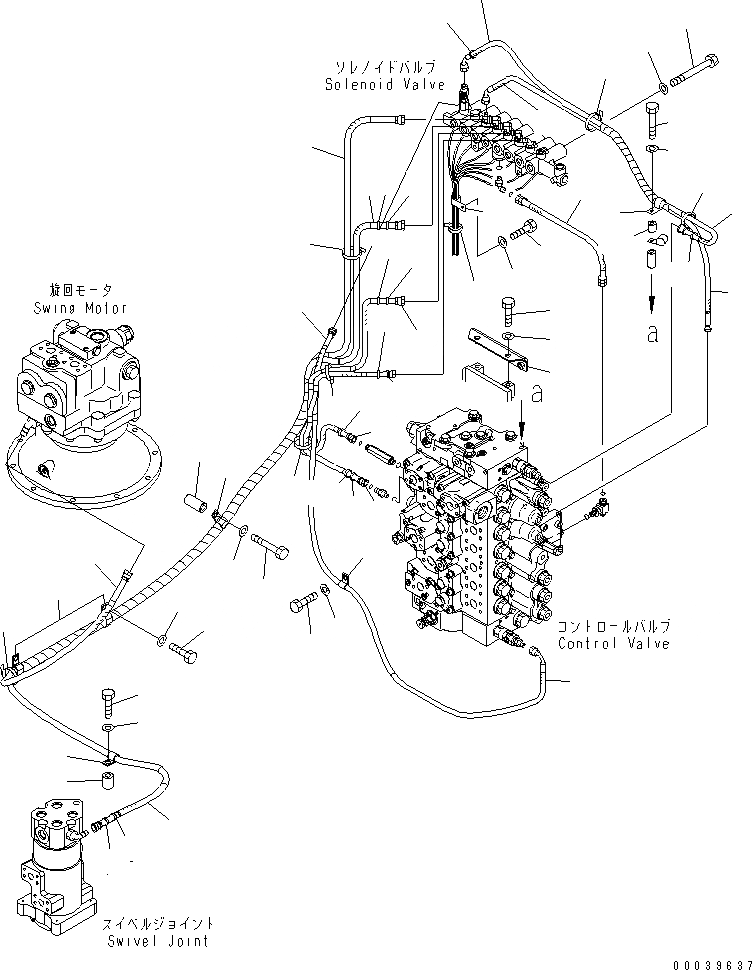 ソレノイドバルブ
Solenoid Valve

旋回モータ
Swing Motor

a

a

コントロールバルブ
Control Valve

スイベルジョイント
Swivel Joint

00039637