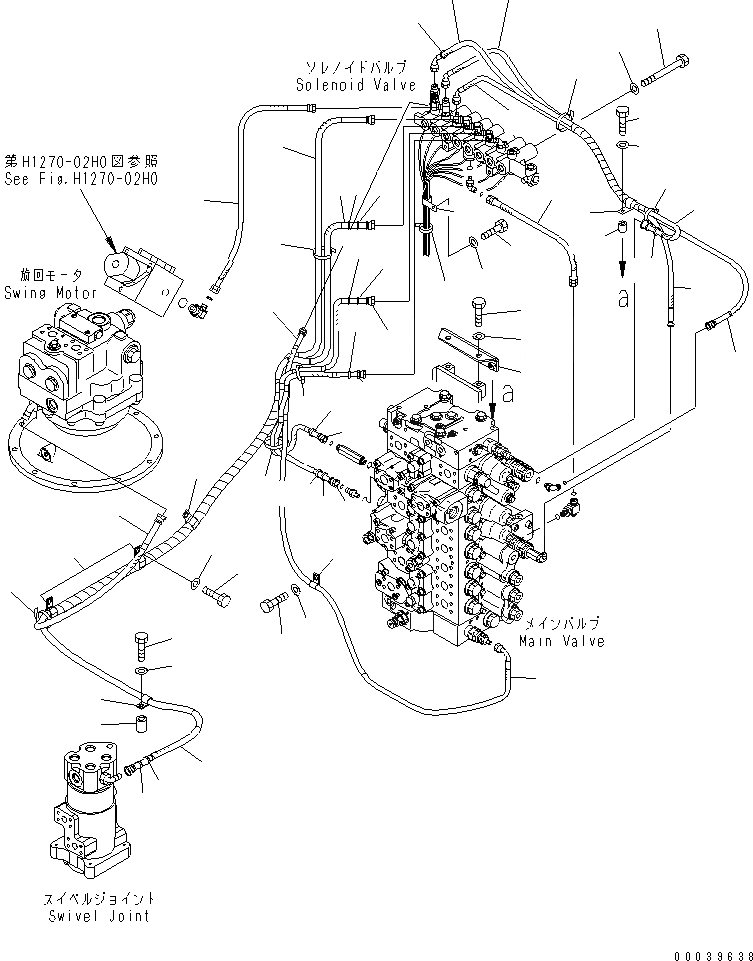 ソレノイドバルブ
Solenoid Valve

第H1270-02H0図参照
See Fig.H1270-02H0

旋回モータ
Swing Motor

a

a

メインバルブ
Main Valve

スイベルジョイント
Swivel Joint

00039638