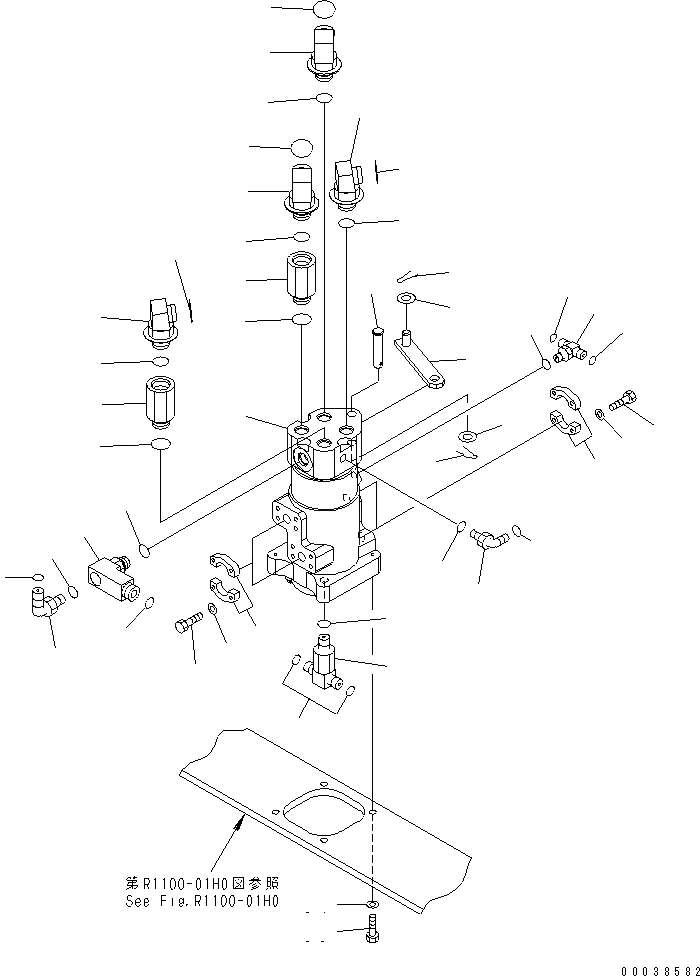 第R1100-01H0図参照
See Fig.R1100-01H0

00038582