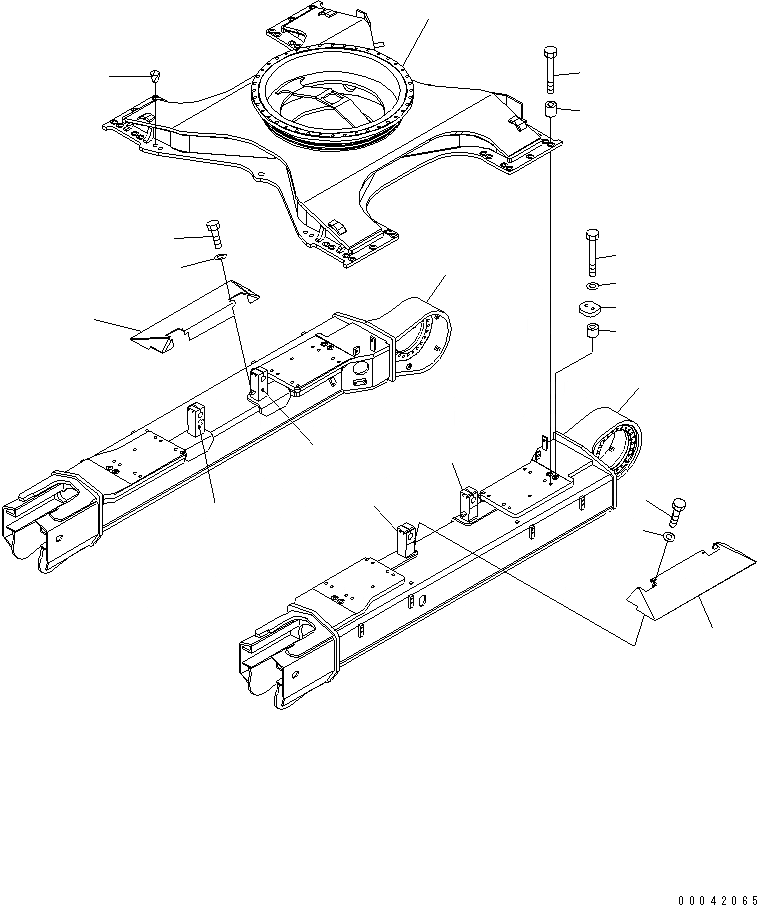 00042065