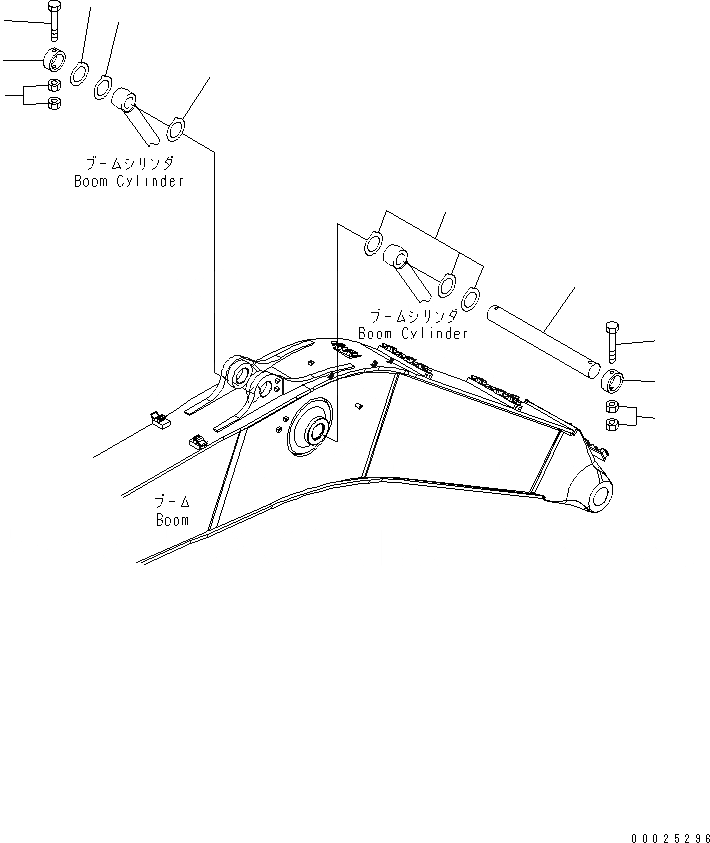 ブームシリンダ
Boom Cylinder

ブームシリンダ
Boom Cylinder

ブーム
Boom

00025296