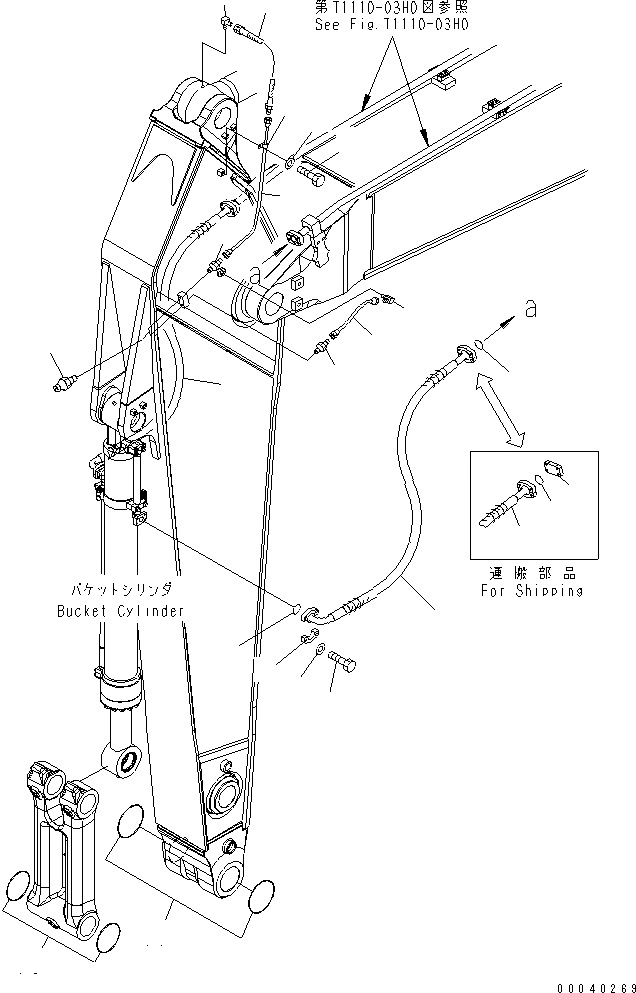 第T1110-03H0図参照
See Fig.T1110-03H0

a

a

運搬部品
For Shipping

バケットシリンダ
Bucket Cylinder

00040269