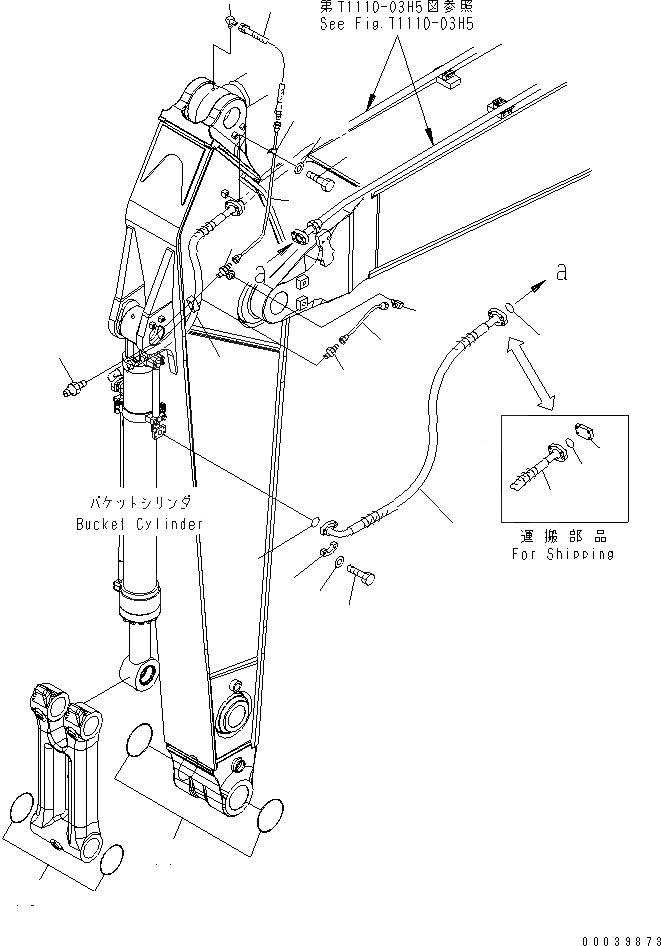 第T1110-03H5図参照
See Fig.T1110-03H5

a

a

バケットシリンダ
Bucket Cylinder

運搬部品
For Shipping

00039873