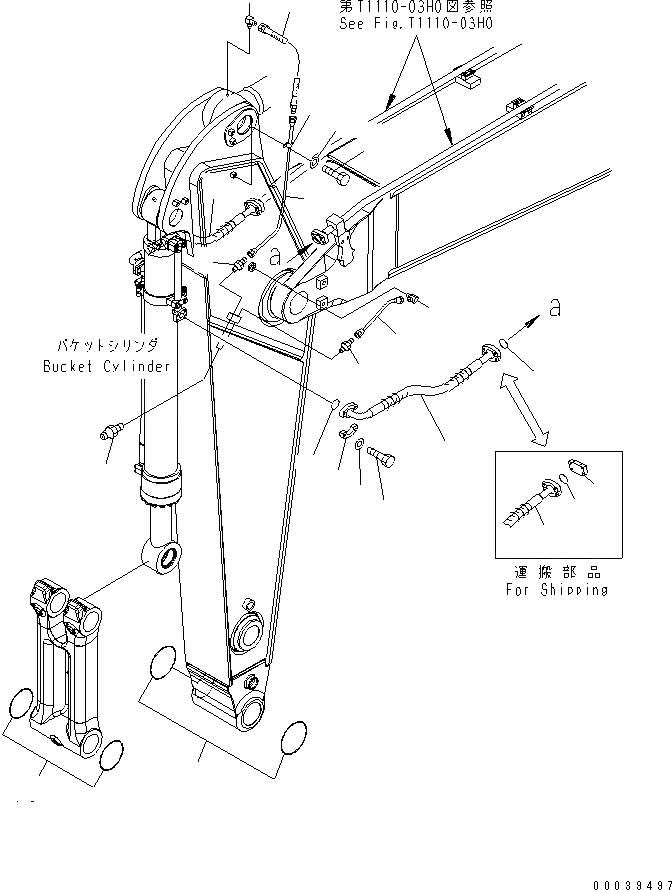 第T1110-03H0図参照
See Fig.T1110-03H0

a

a

バケットシリンダ
Bucket Cylinder

運搬部品
For Shipping

00039497