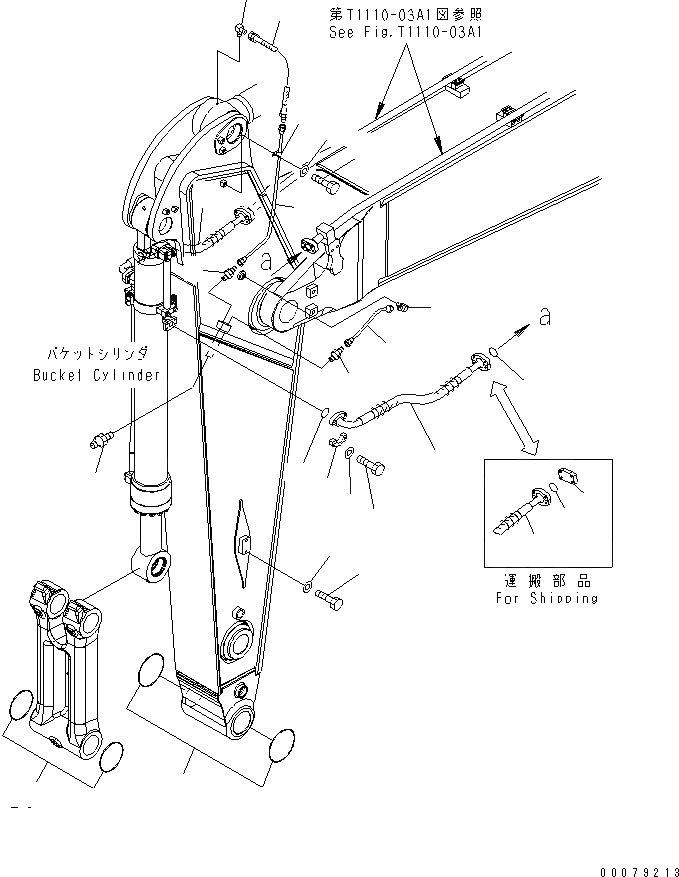 第T1110-03A1図参照
See Fig.T1110-03A1

a

a

バケットシリンダ
Bucket Cylinder

運搬部品
For Shipping

00079213