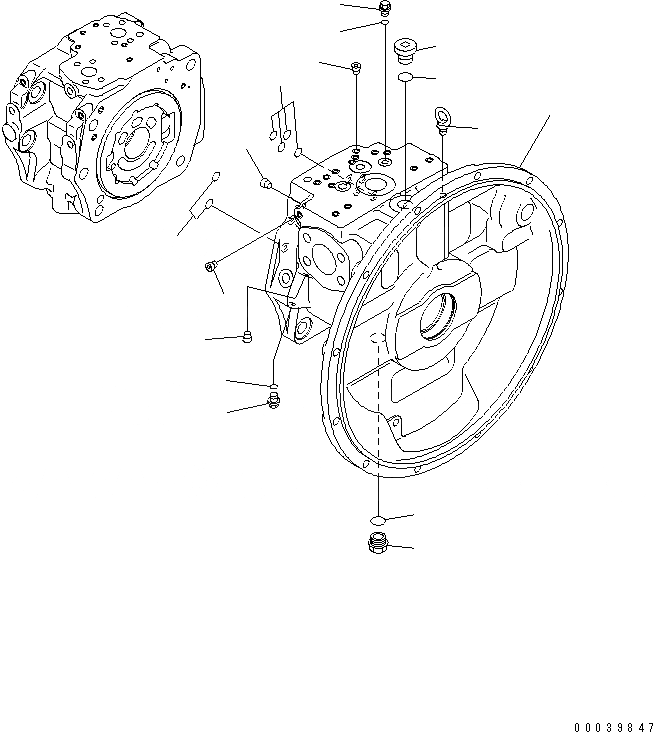 00039847