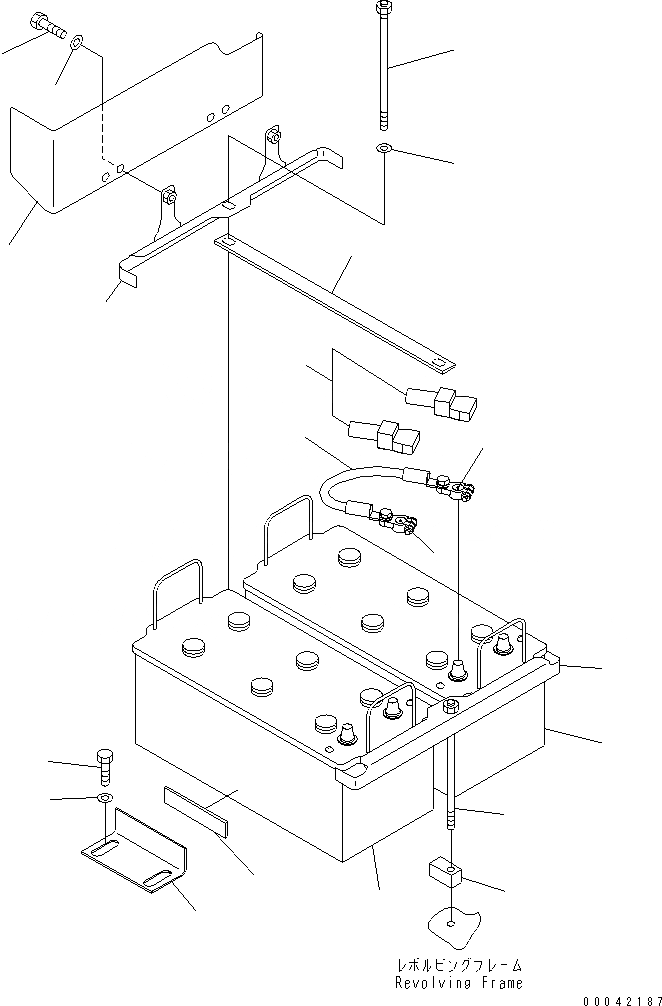 レボルビングフレーム
Revolving Frame

00042187