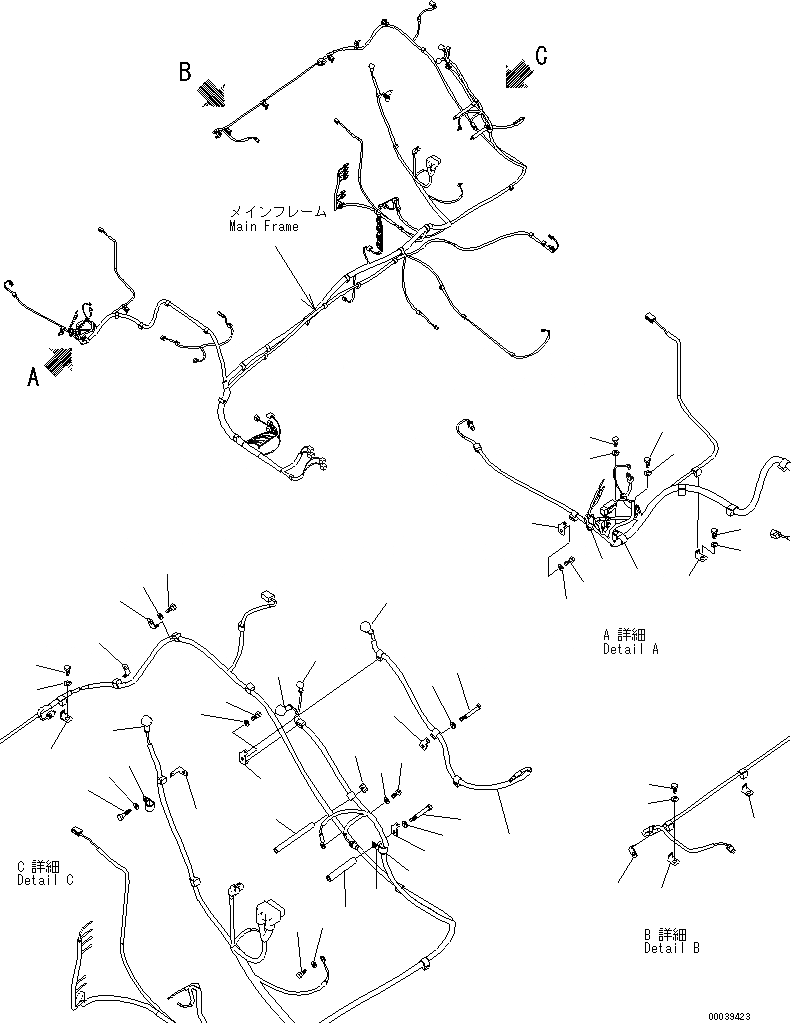 B

C

メインフレーム
Main Frame

A

A 詳細
Detail A

C 詳細
Detail C

B 詳細
Detail B

00039423