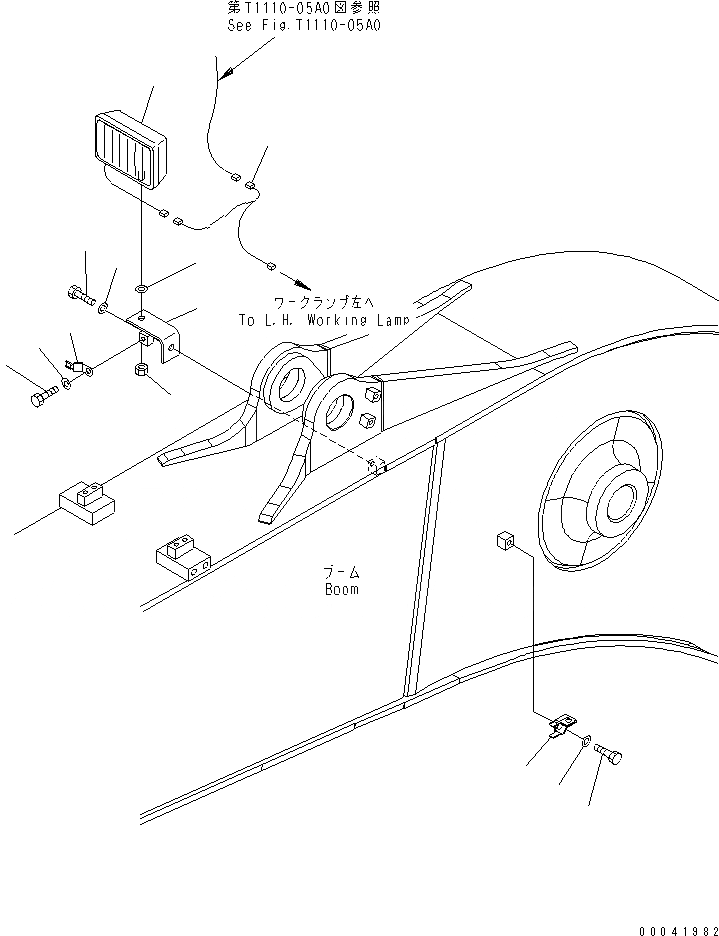 第T1110-05A0図参照
See Fig.T1110-05A0

ワークランプ左へ
To L.H. Working Lamp

ブーム
Boom

00041982