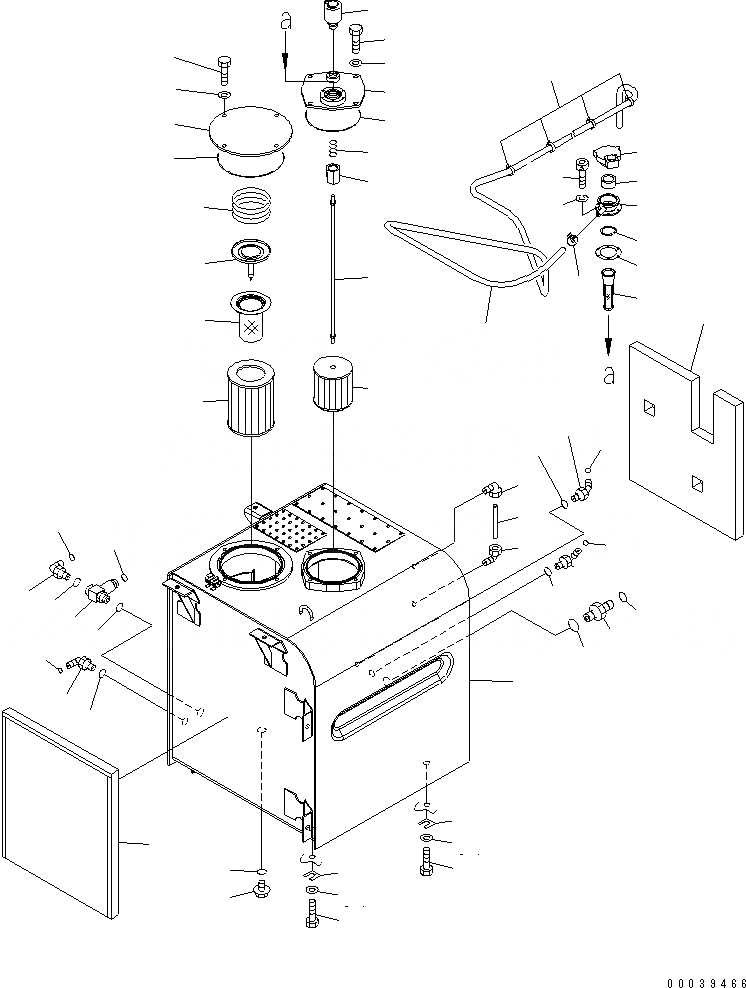 a

a

00039466