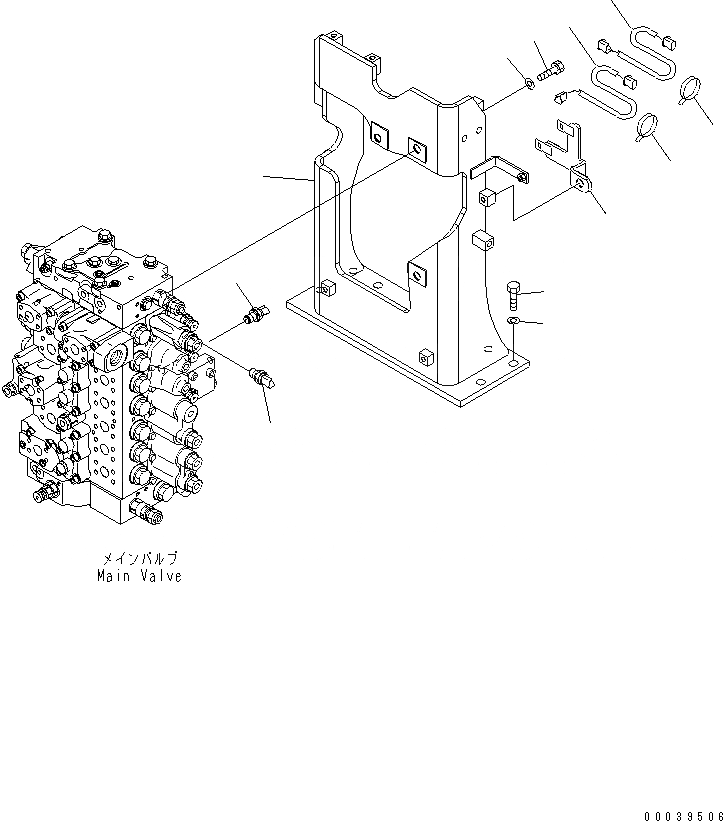 メインバルブ
Main Valve

00039506