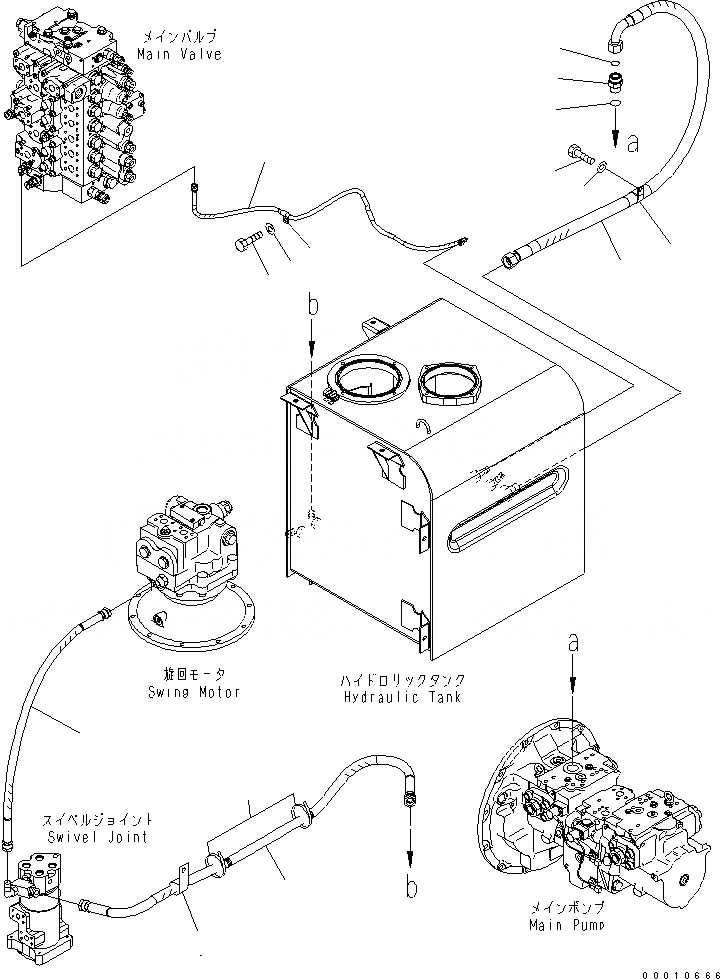 メインバルブ
Main Valve

a

b

旋回モータ
Swing Motor

ハイドロリックタンク
Hydraulic Tank

a

スイベルジョイント
Swivel Joint

b

メインポンプ
Main Pump

00010666