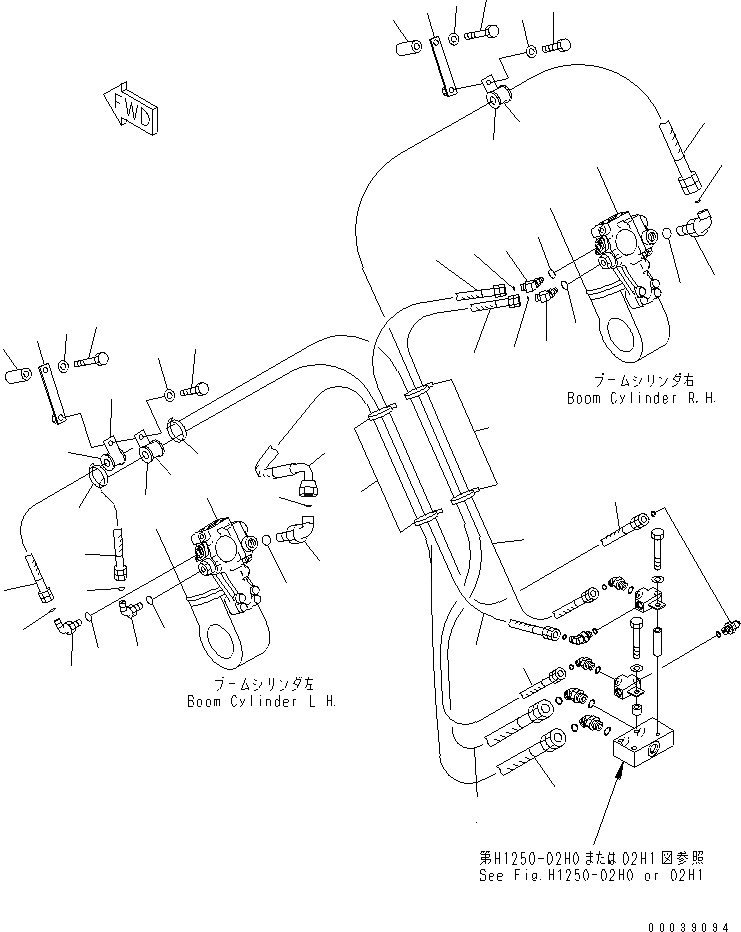 FWD

ブームシリンダ右
Boom Cylinder R.H.

ブームシリンダ左
Boom Cylinder L.H.

第H1250-02H0または02H1図参照
See Fig.H1250-02H0 or 02H1

00039094