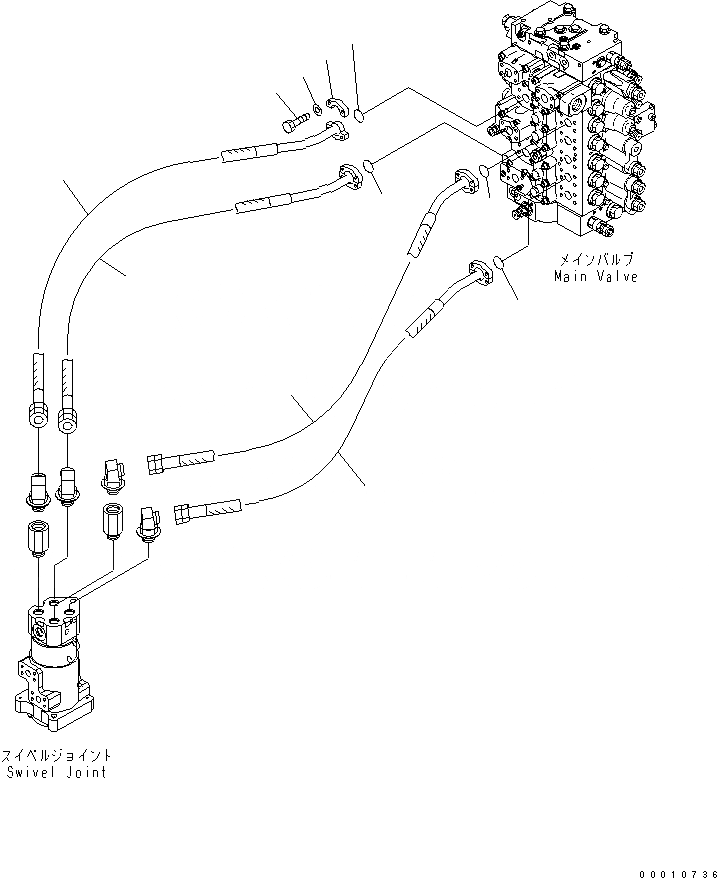 メインバルブ
Main Valve

スイベルジョイント
Swivel Joint

00010736