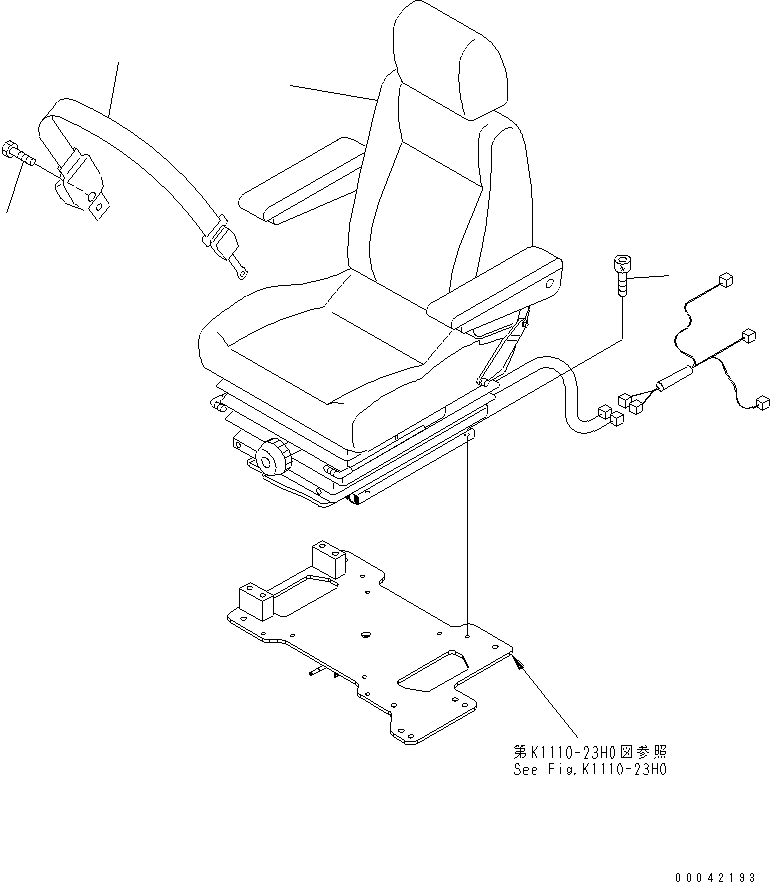 第K1110-23H0図参照
See Fig.K1110-23H0

00042193