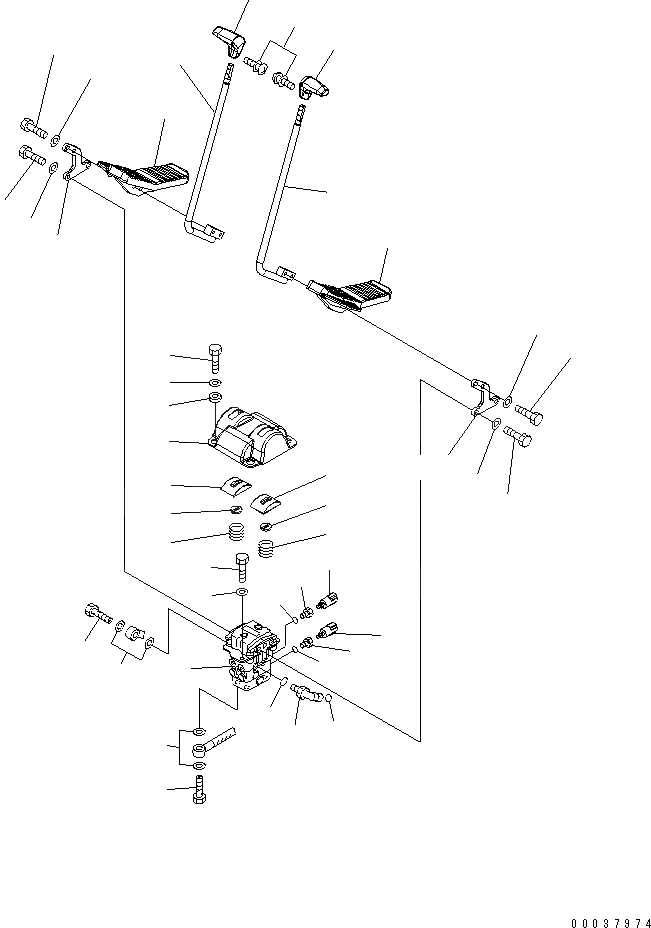 00037974