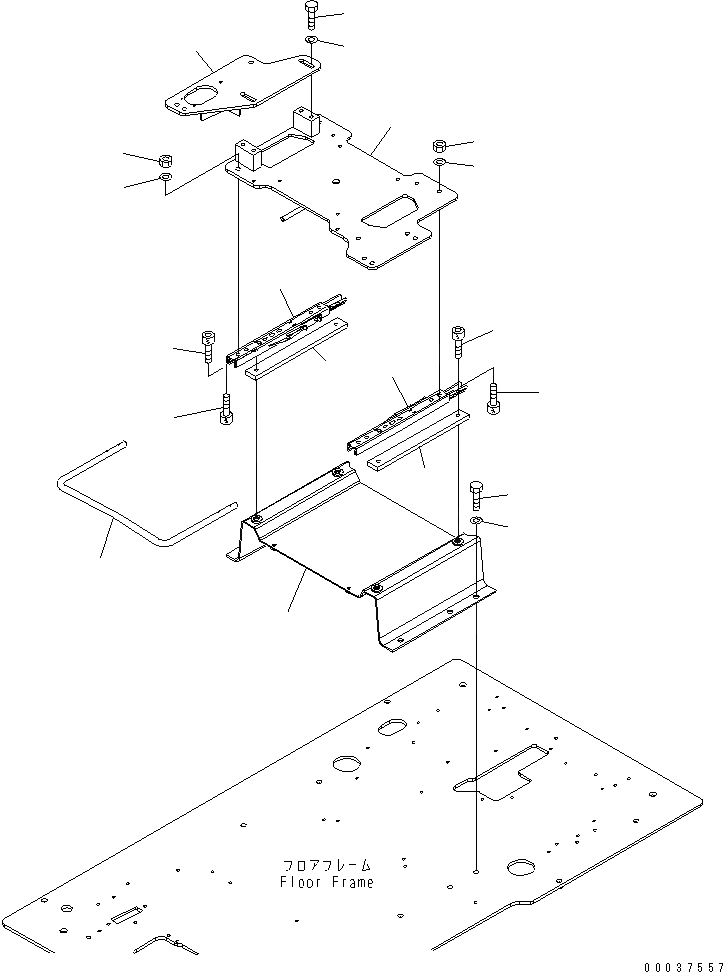 フロアフレーム
Floor Frame

00037557