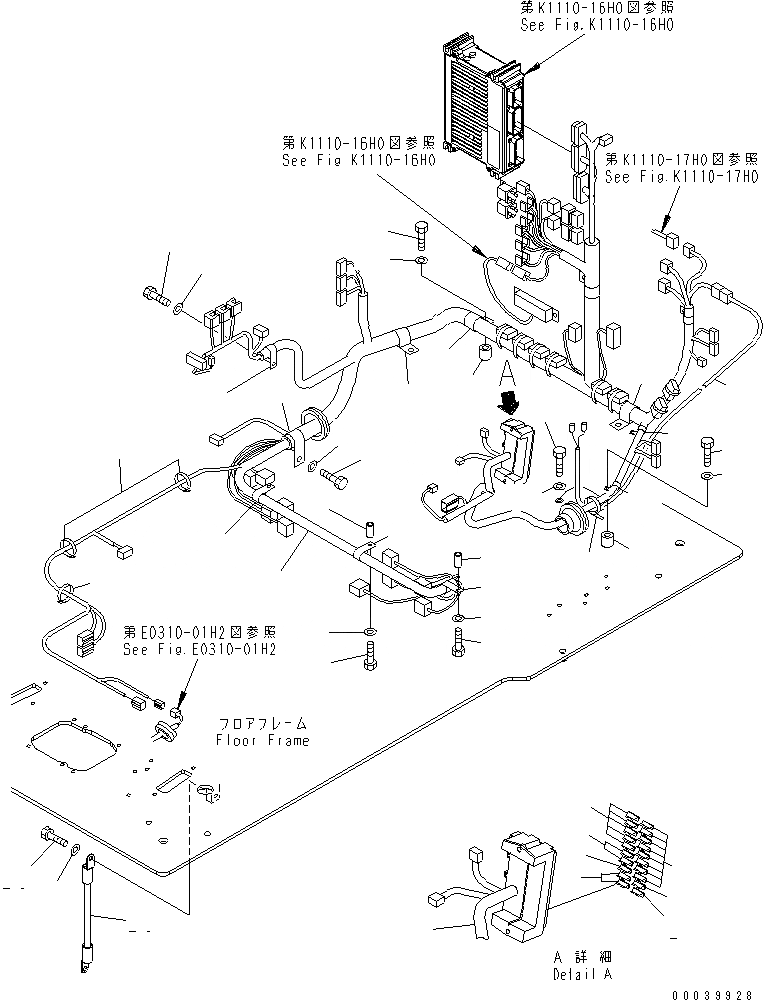 第K1110-16H0図参照
See Fig.K1110-16H0

第K1110-16H0図参照
See Fig K1110-16H0

第K1110-17H0図参照
See Fig.K1110-17H0

A

第E0310-01H2図参照
See Fig.E0310-01H2

フロアフレーム
Floor Frame

A 詳細
Detail A

00039928