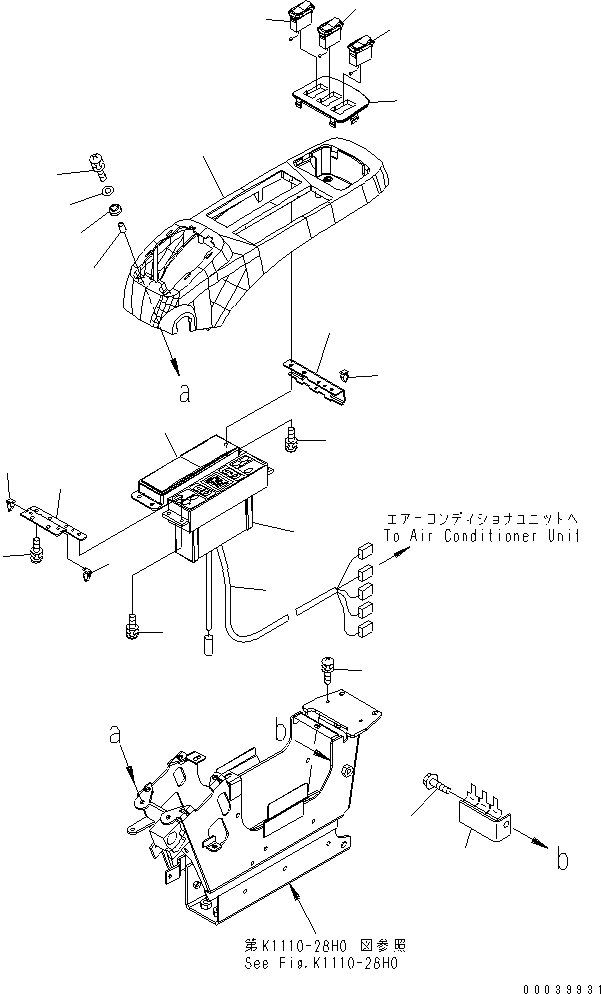 a

エアーコンディショナユニットへ
To Air Conditioner Unit

a

b

b

第K1110-28H0 図参照
See Fig.K1110-28H0

00039931