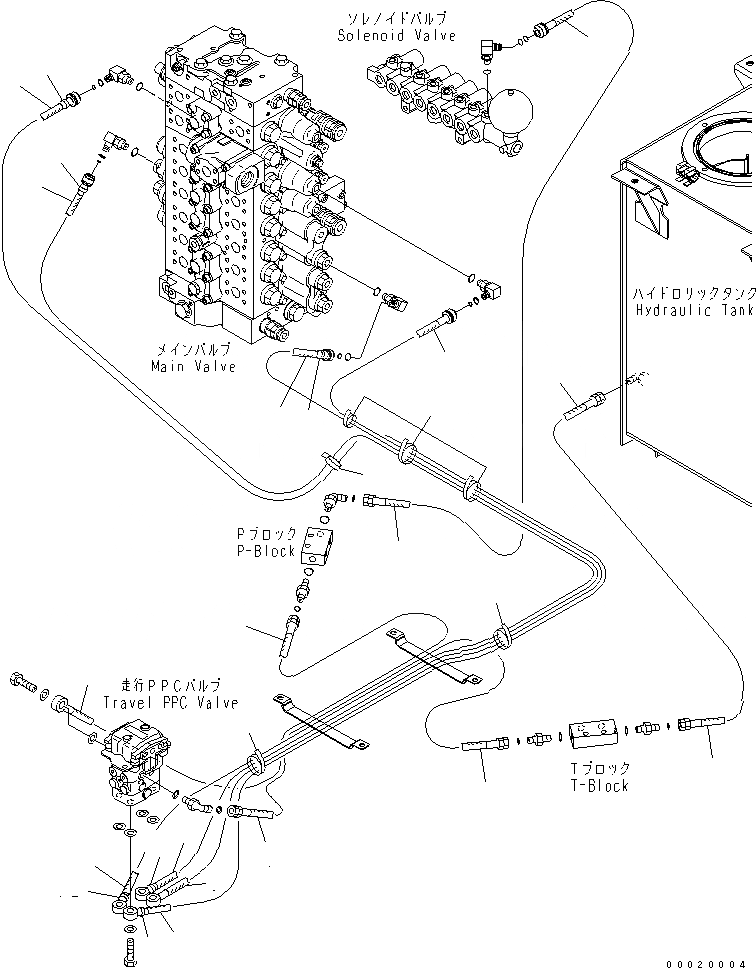 ソレノイドバルブ
Solenoid Valve

ハイドロリックタンク
Hydraulic Tank

メインバルブ
Main Valve

Pブロック
P-Block

走行PPCバルブ
Travel PPC Valve

Tブロック
T-Block

00020004