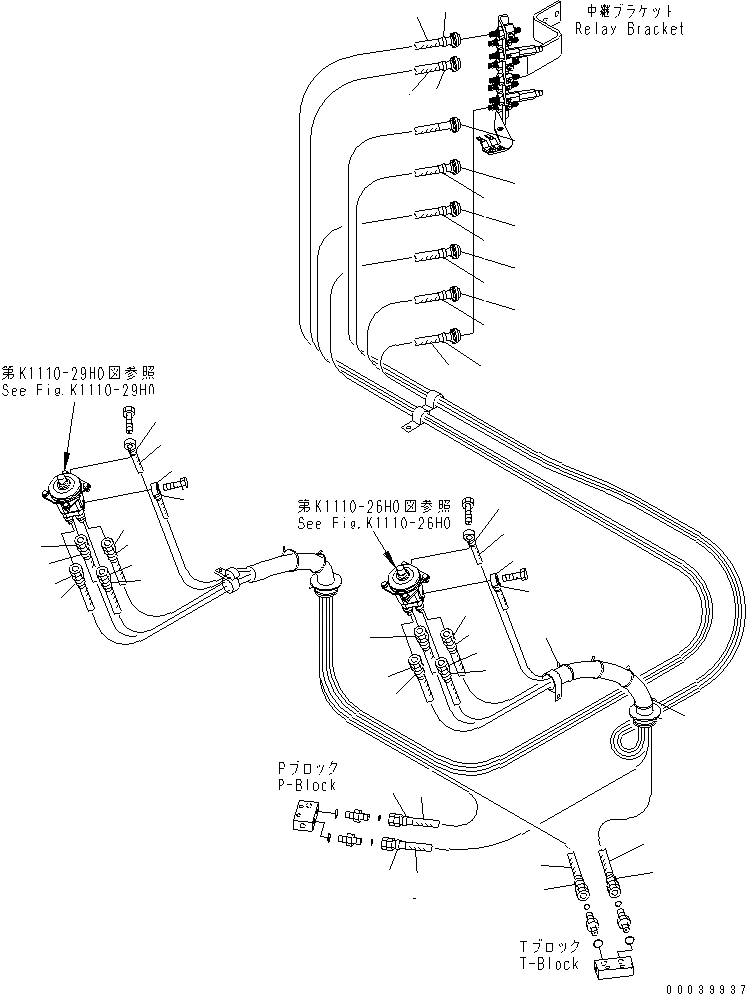 中継ブラケット
Relay Bracket

第K1110-29H0図参照
See Fig.K1110-29H0

第K1110-26H0図参照
See Fig.K1110-26H0

Pブロック
P-Block

Tブロック
T-Block

00039937