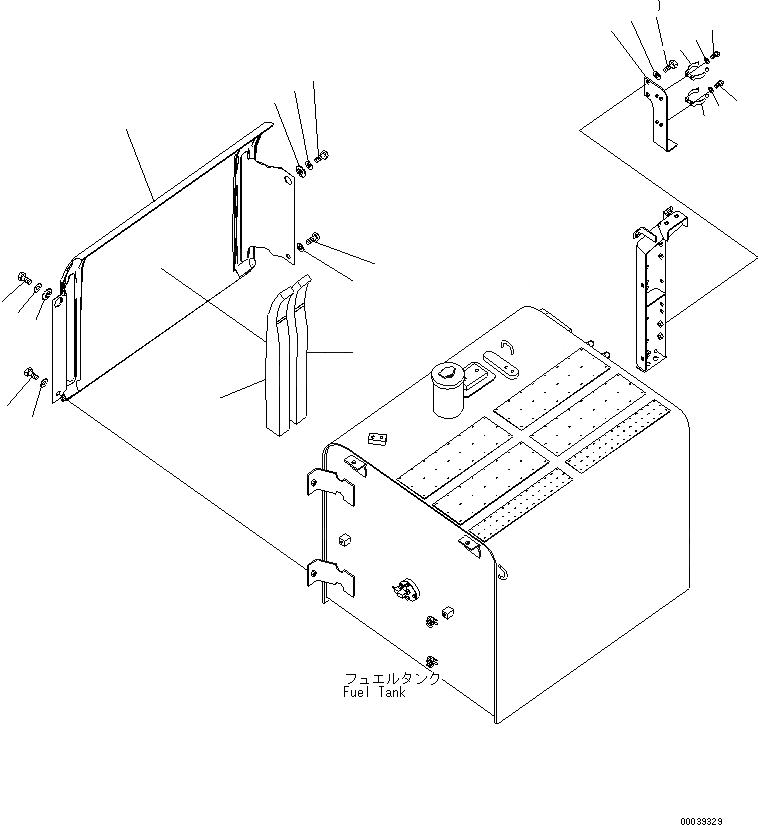 フュエルタンク
Fuel Tank

00039329