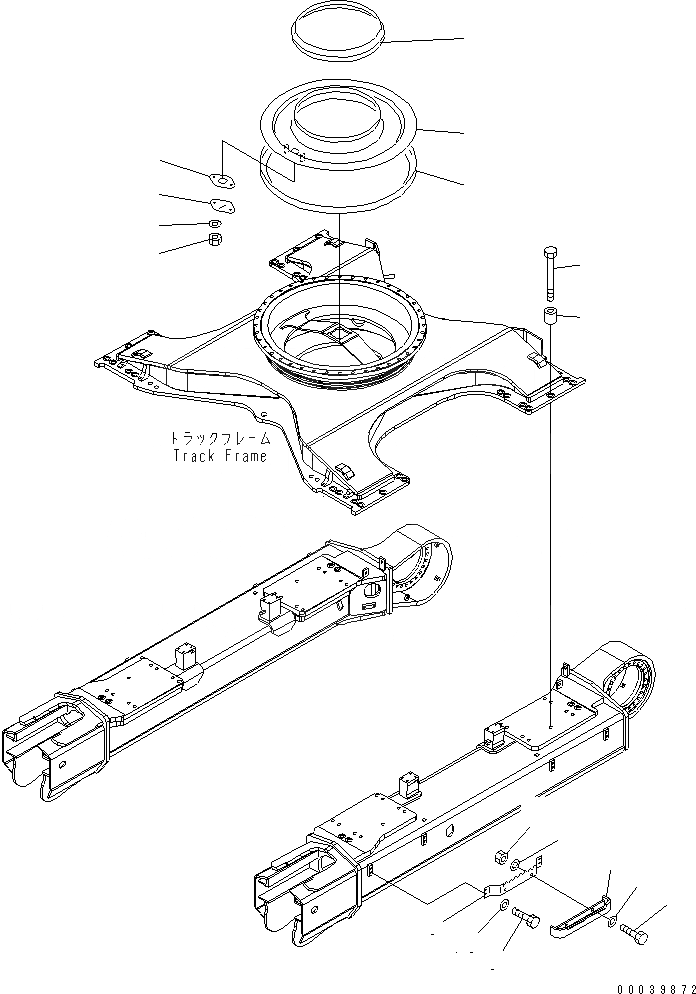 トラックフレーム
Track Frame

00039872