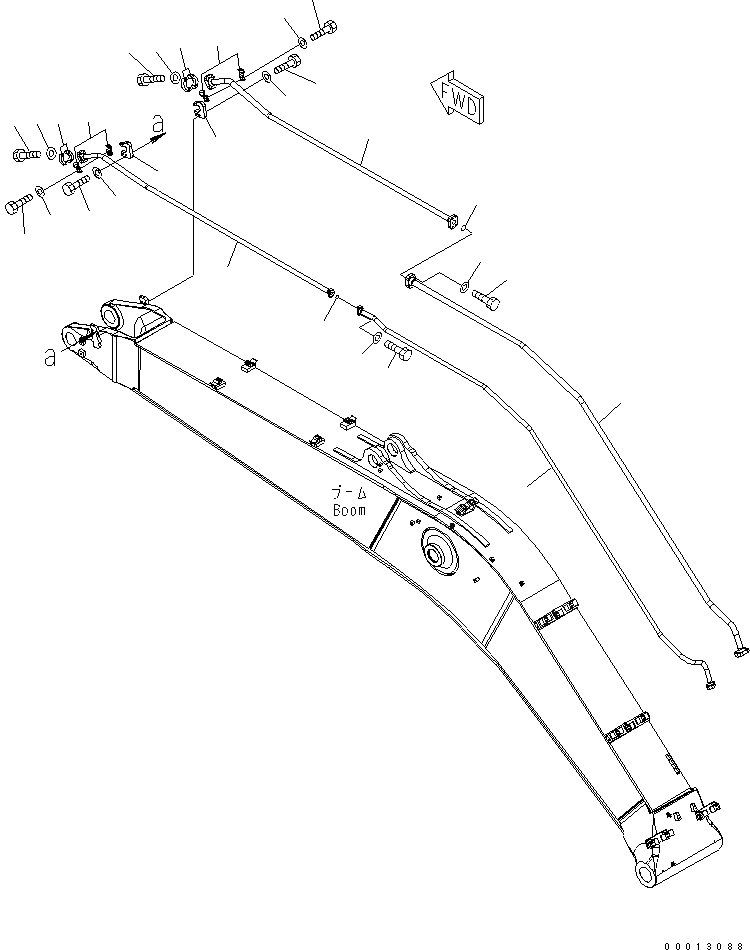 FWD

a

a

ブーム
Boom

00013088