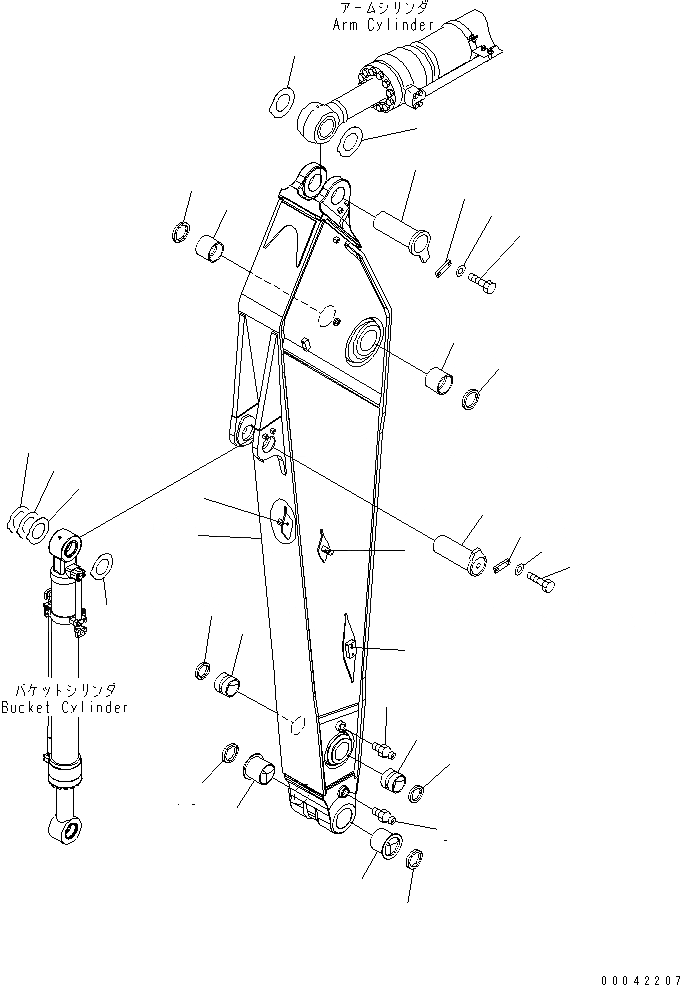 アームシリンダ
Arm Cylinder

バケットシリンダ
Bucket Cylinder

00042207