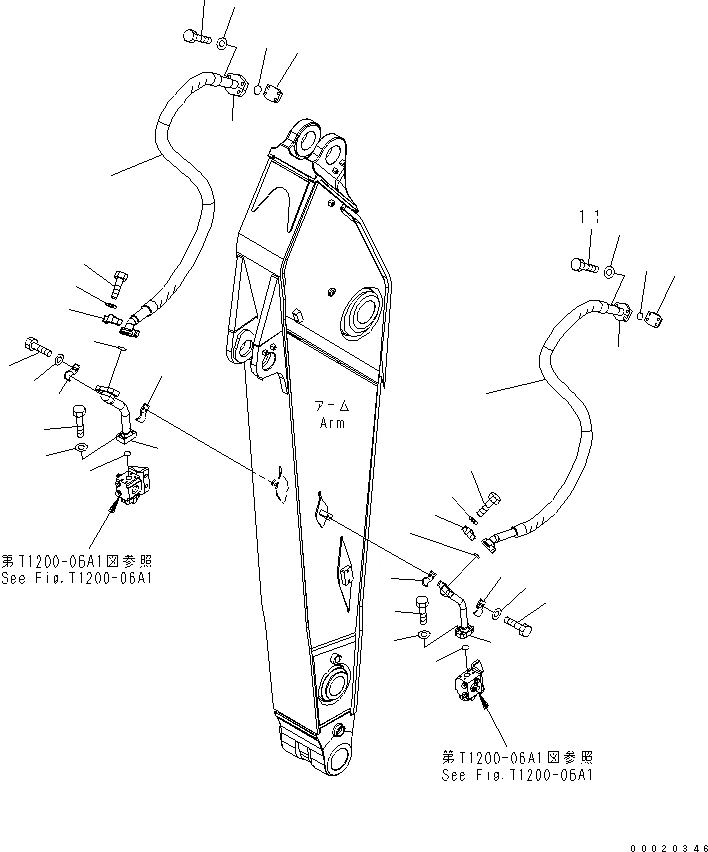 11

アーム
Arm

第T1200-06A1図参照
See Fig.T1200-06A1

第T1200-06A1図参照
See Fig.T1200-06A1

00020346