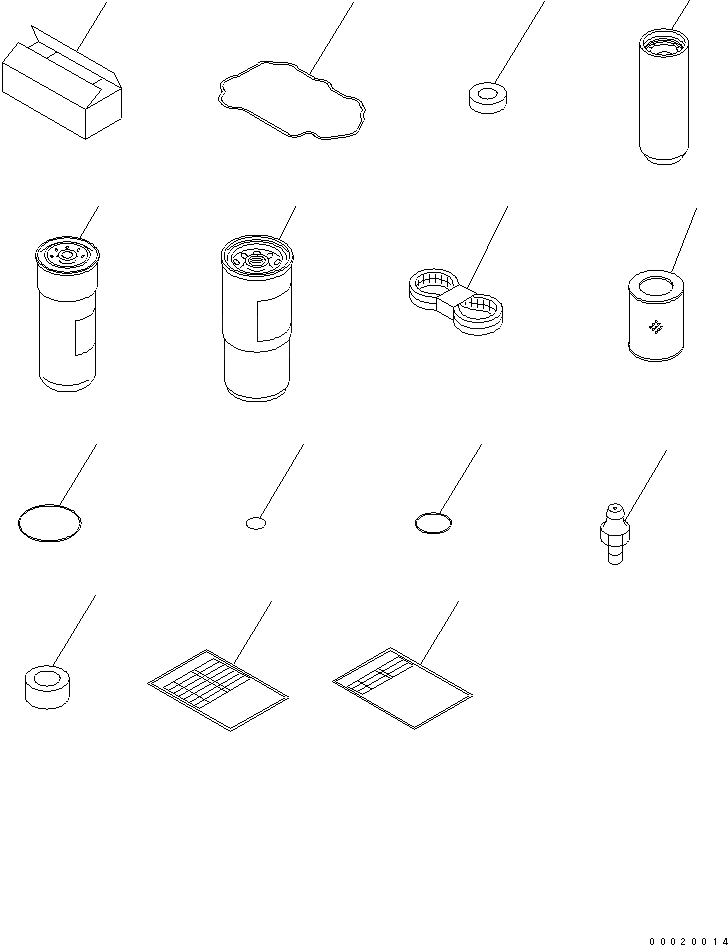 00020014