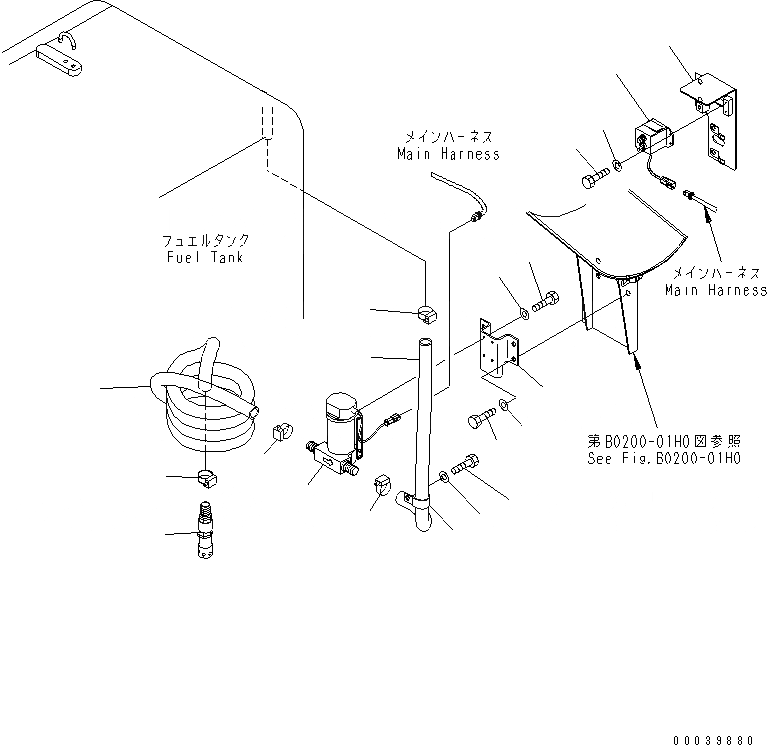 メインハーネス
Main Harness

フュエルタンク
Fuel Tank

メインハーネス
Main Harness

第B0200-01H0図参照
See Fig.B0200-01H0

00039880