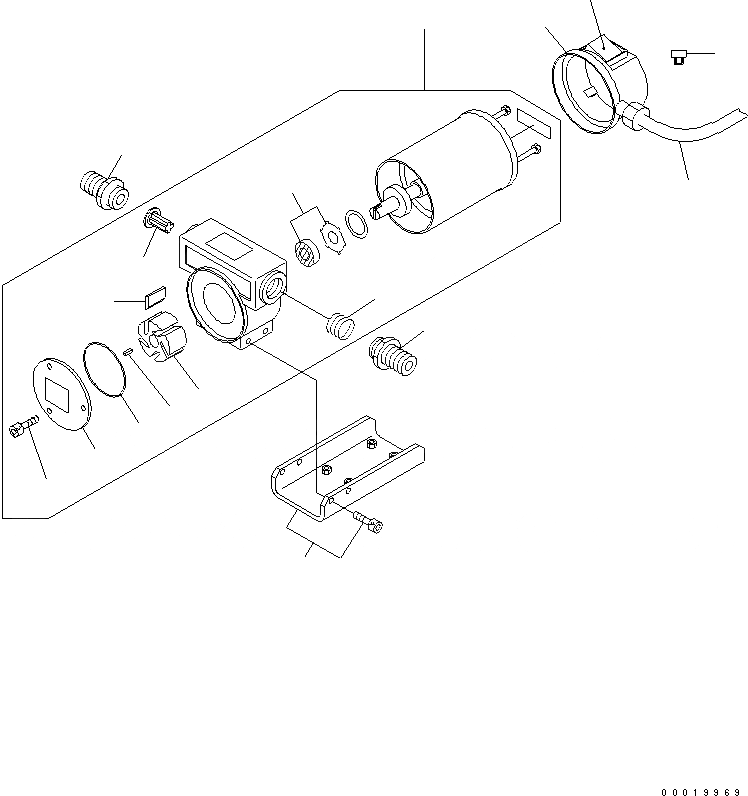 00019969