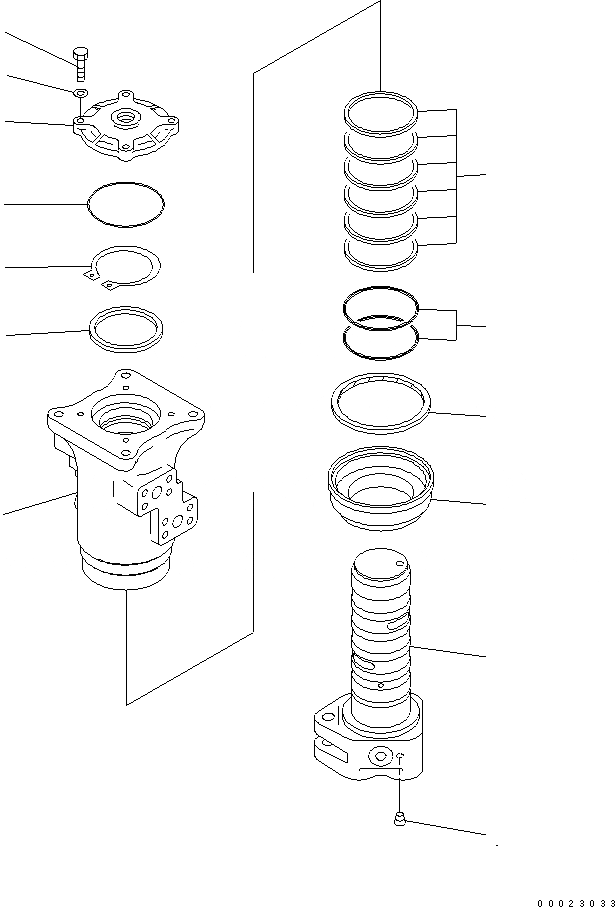 00023033