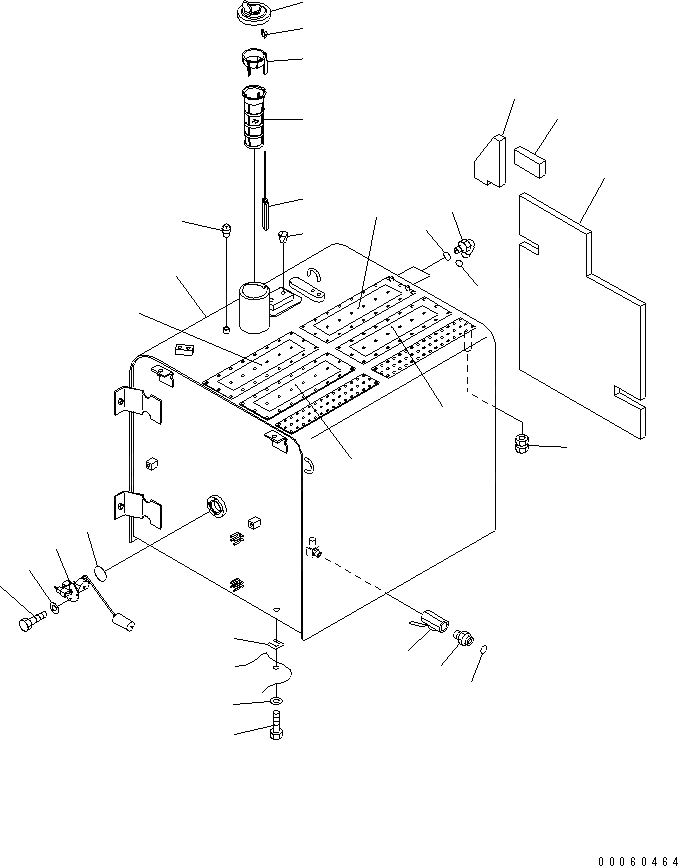 00060464