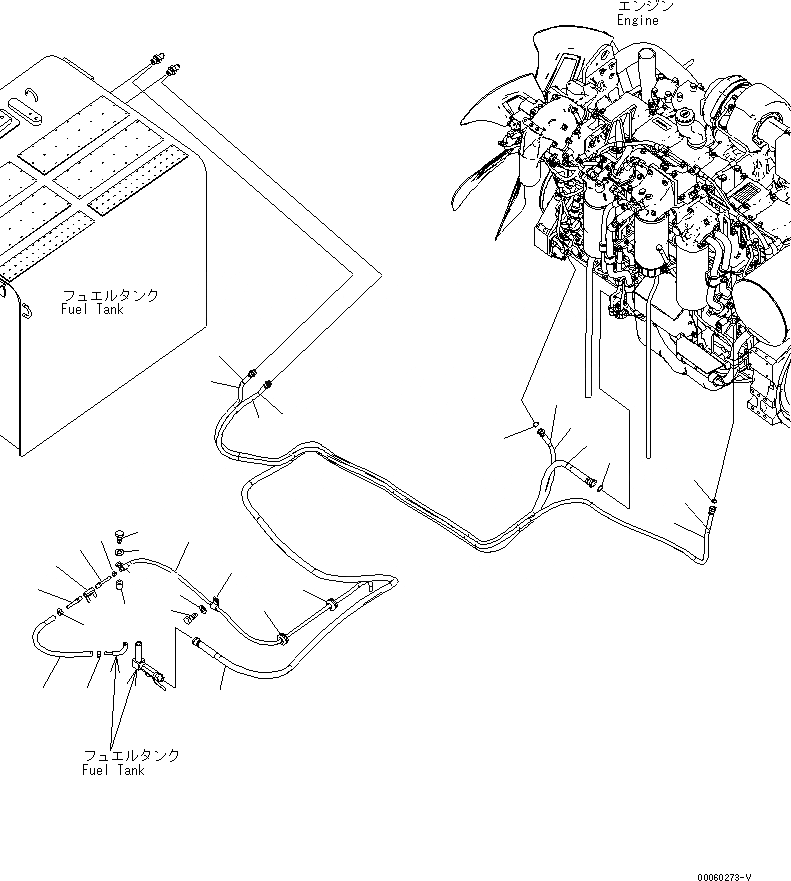 エンジン
Engine

フュエルタンク
Fuel Tank

フュエルタンク
Fuel Tank

00060273-V