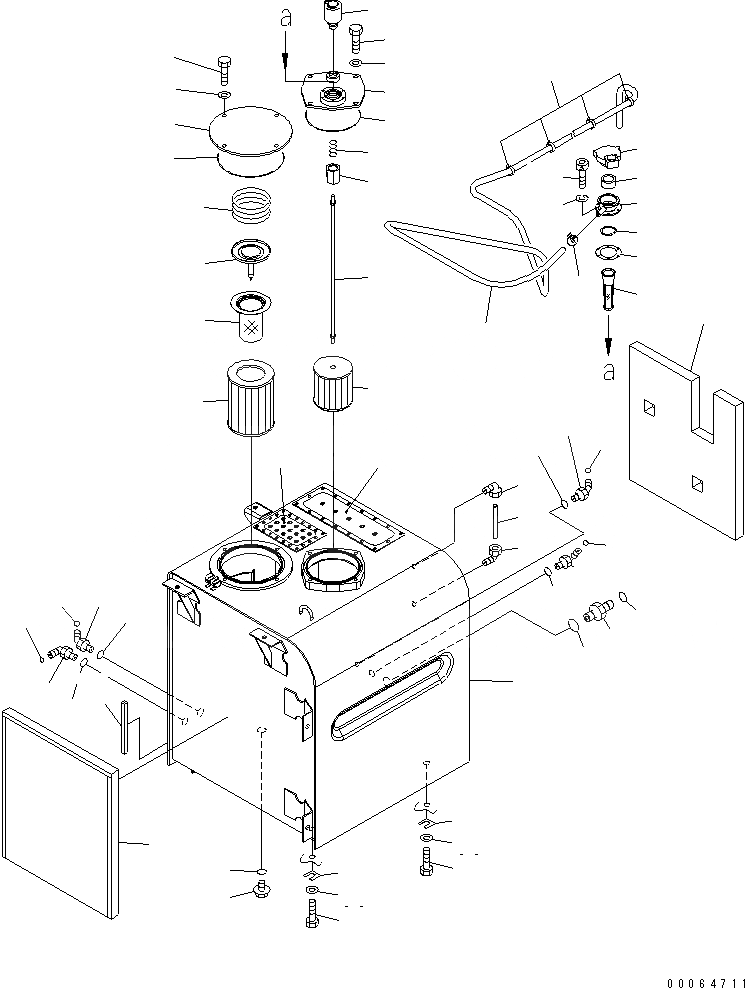 a

a

00064711