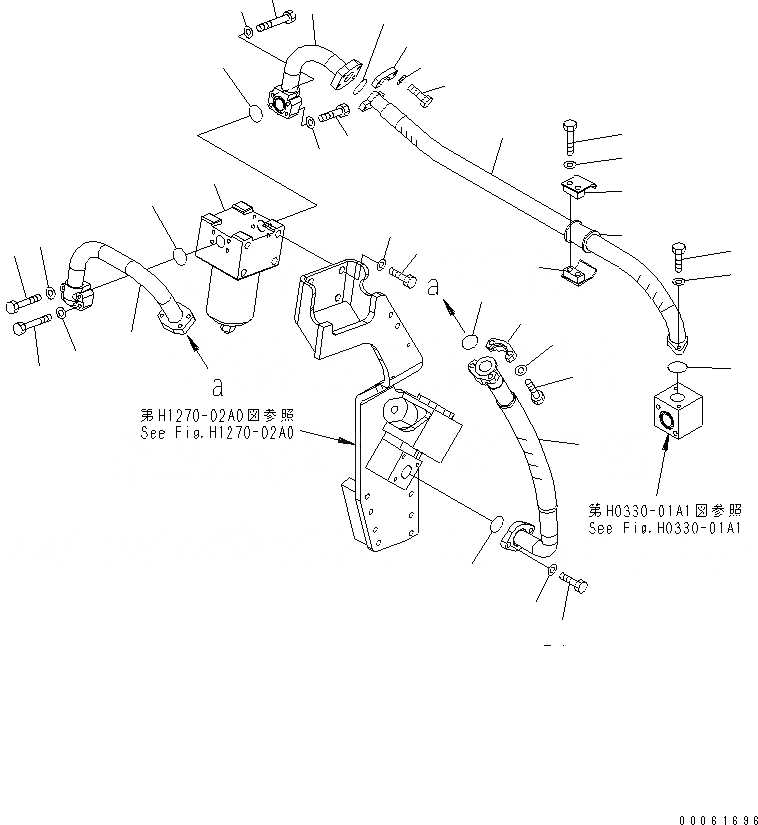 a

a

第H1270-02A0図参照
See Fig.H1270-02A0

第H0330-01A1図参照
See Fig.H0330-01A1

00061696