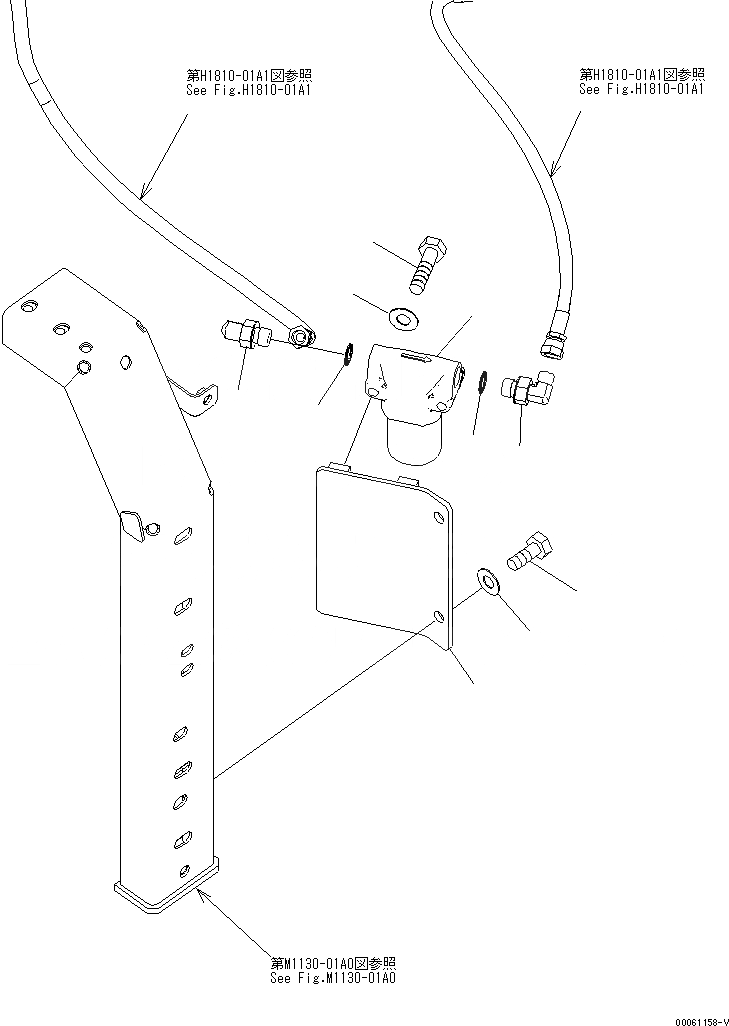 第H1810-01A1図参照
See Fig.H1810-01A1

第H1810-01A1図参照
See Fig.H1810-01A1

第M1130-01A0図参照
See Fig.M1130-01A0

00061158-V