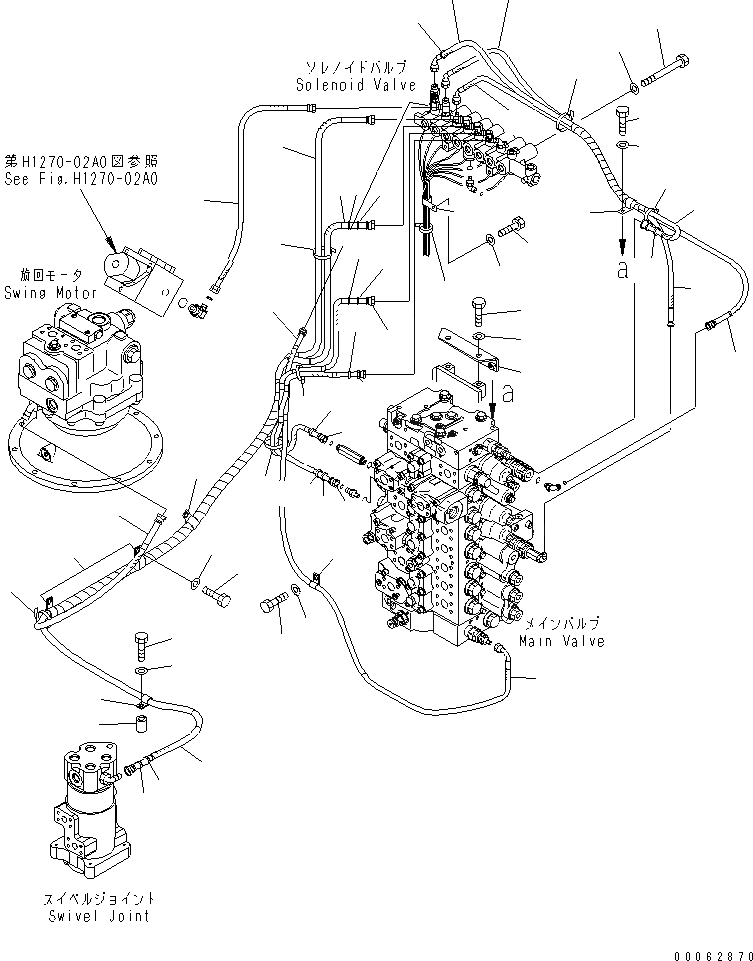 ソレノイドバルブ
Solenoid Valve

第H1270-02A0図参照
See Fig.H1270-02A0

旋回モータ
Swing Motor

a

a

メインバルブ
Main Valve

スイベルジョイント
Swivel Joint

00062870