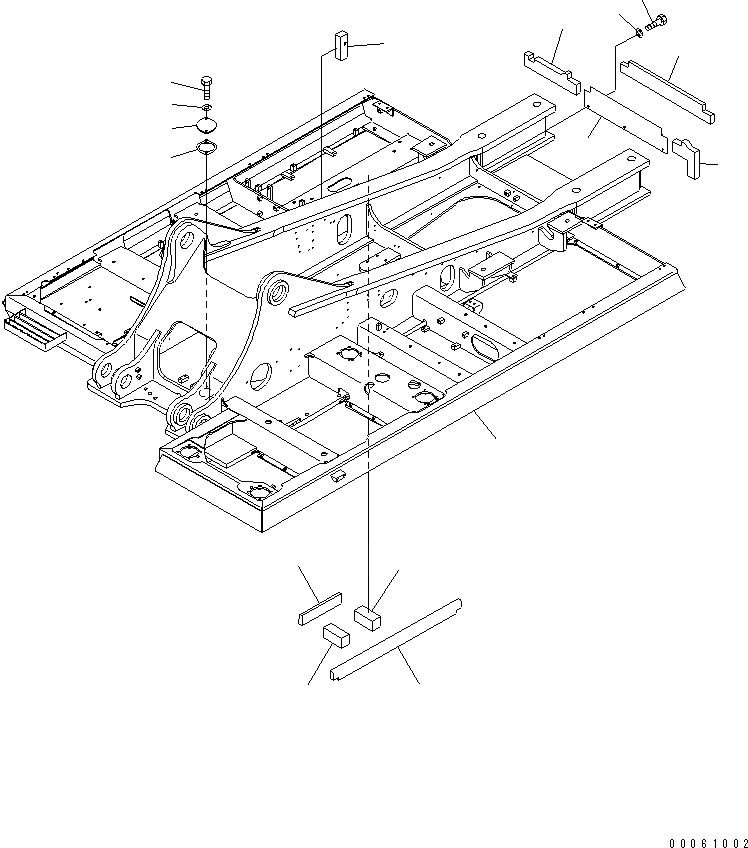 00061002