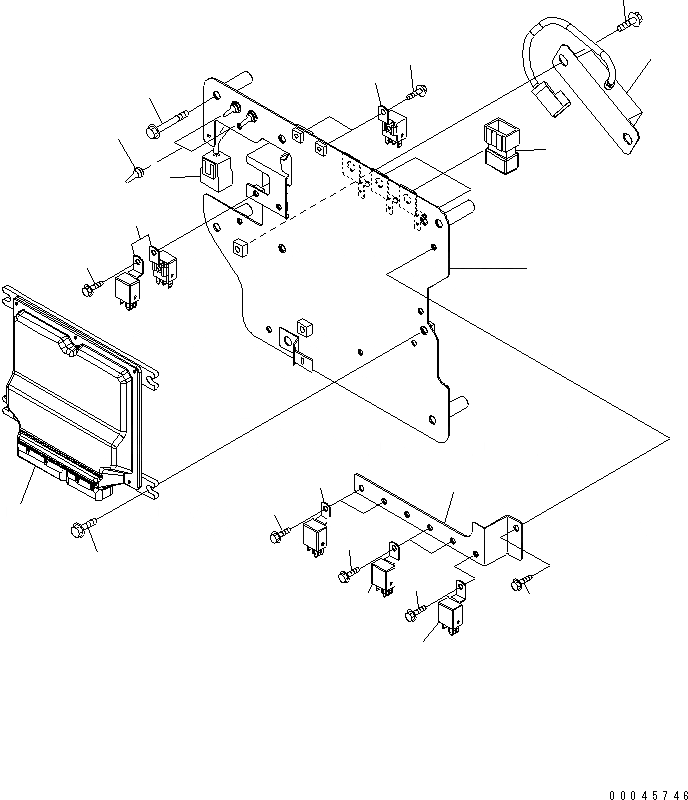 00045746