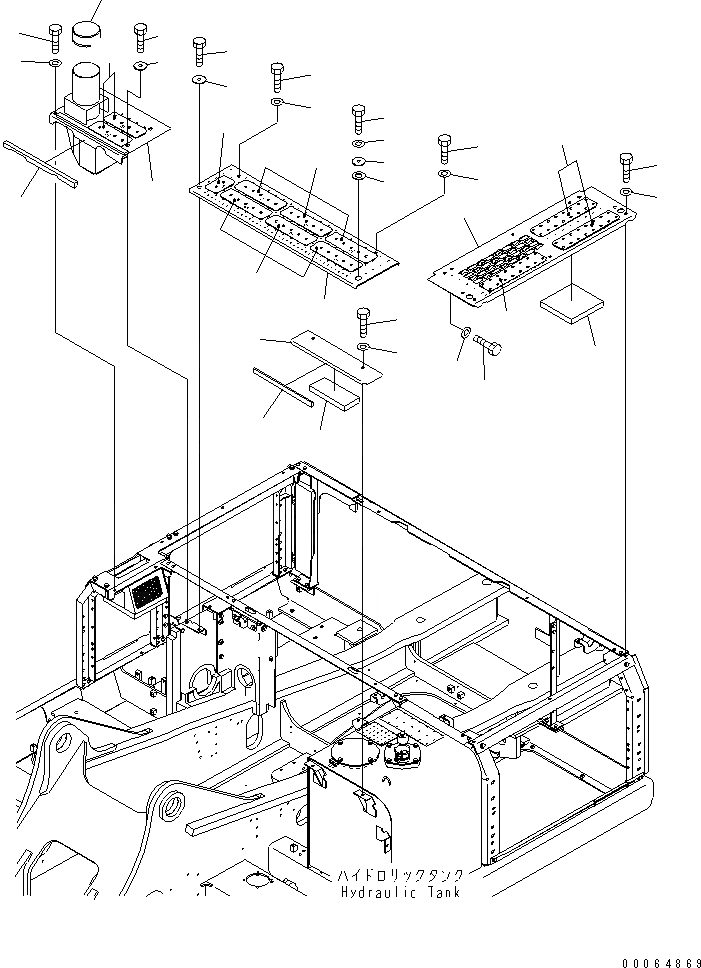 ハイドロリックタンク
Hydraulic Tank

00064869