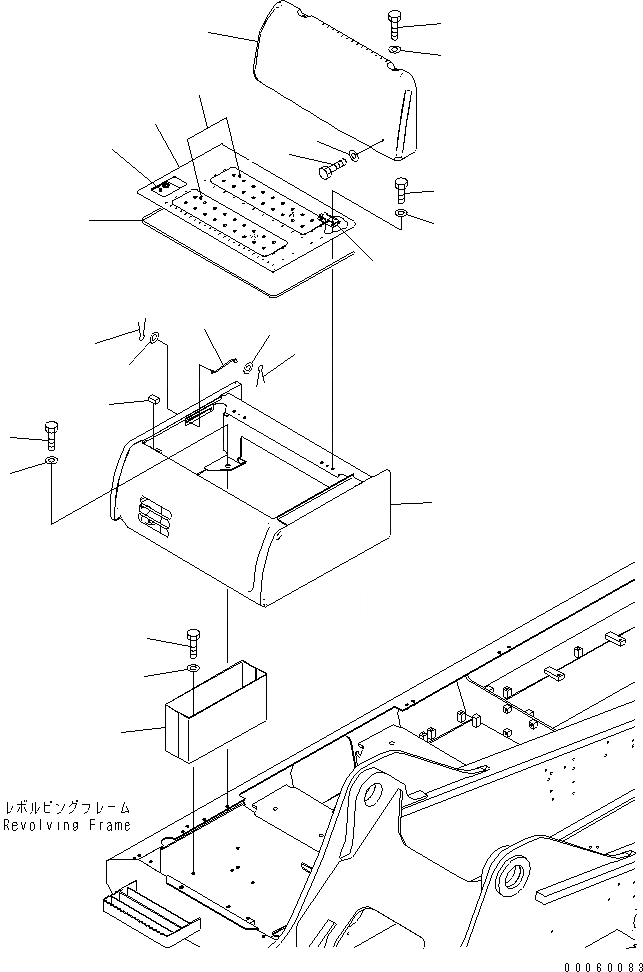 レボルビングフレーム
Revolving Frame

00060083