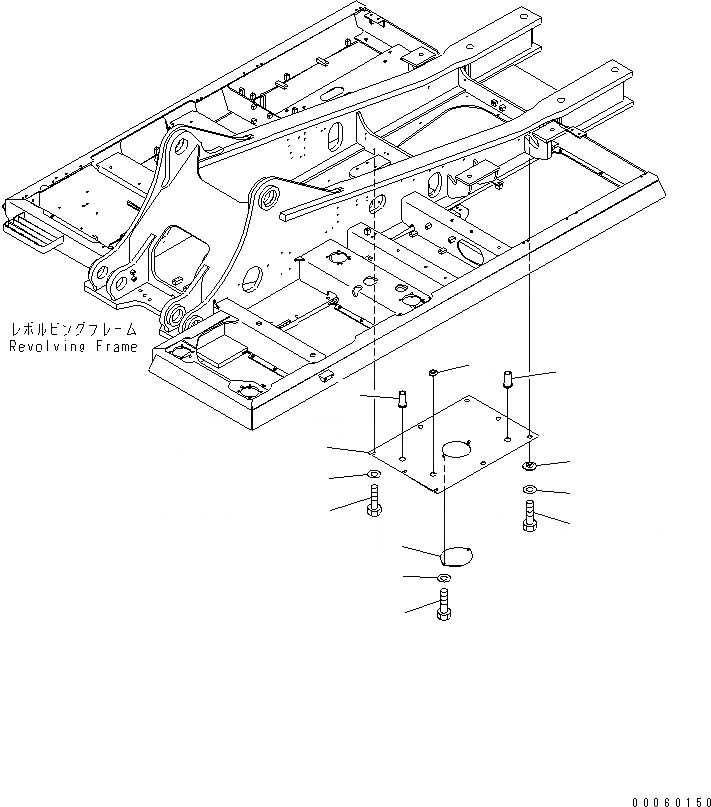 レボルビングフレーム
Revolving Frame

00060150