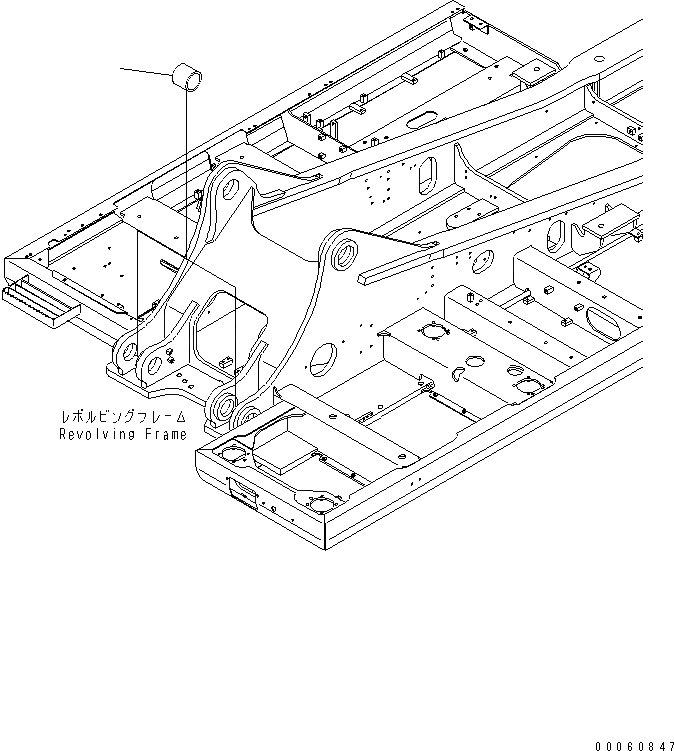 レボルビングフレーム
Revolving Frame

00060847