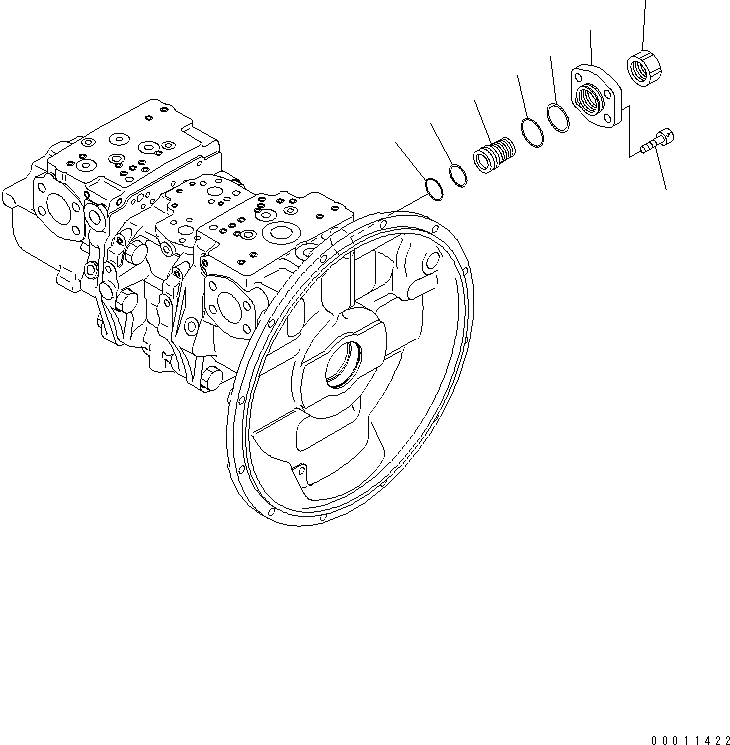 00011422