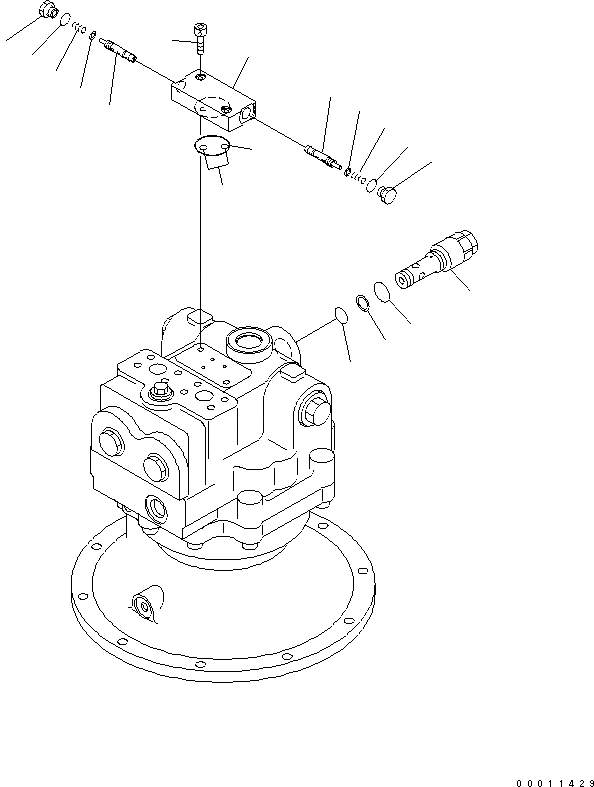 00011429