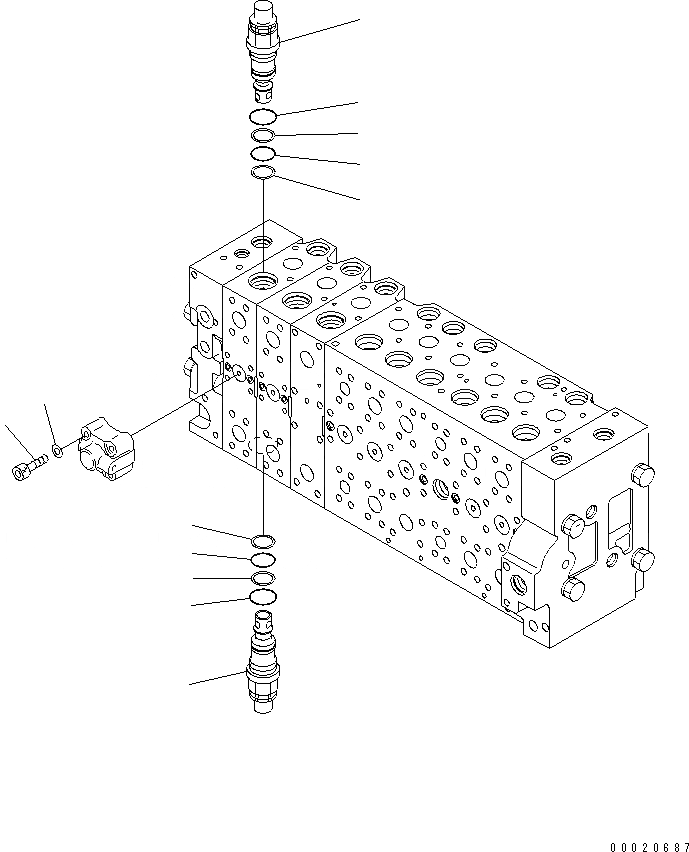 00020687